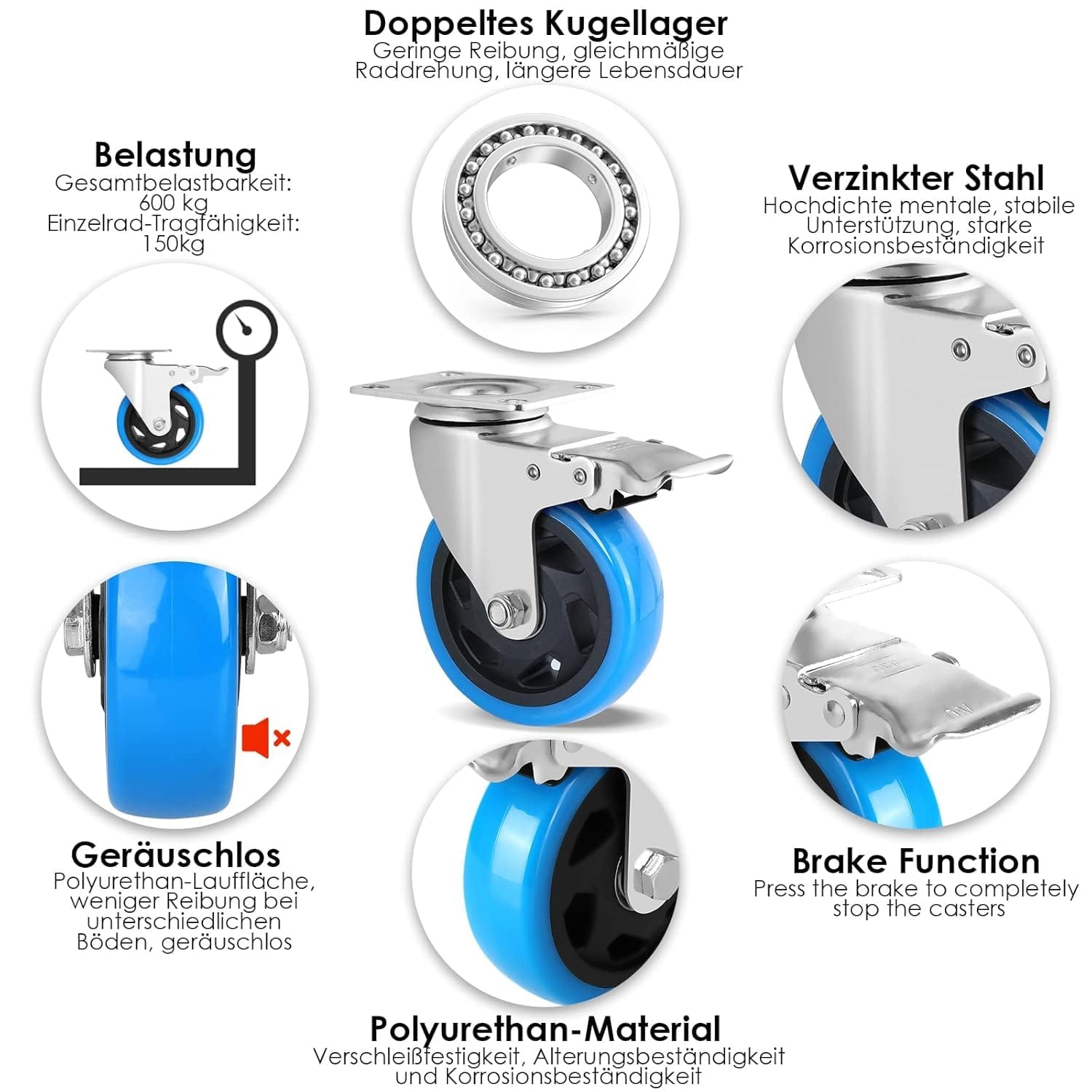 Doppeltes Kugellager
Geringe Reibung, gleichmäßige Raddrehung, längere Lebensdauer

Belastung
Gesamtbelastbarkeit: 600 kg
Einzelrad-Tragfähigkeit: 150kg

Verzinkter Stahl
Hochdichte mentale, stabile Unterstützung, starke Korrosionsbeständigkeit

Geräuschlos
Polyurethan-Lauffläche, weniger Reibung bei unterschiedlichen Böden, geräuschlos

Brake Function
Press the brake to completely stop the casters

Polyurethan-Material
Verschleißfestigkeit, Alterungsbeständigkeit und Korrosionsbeständigkeit